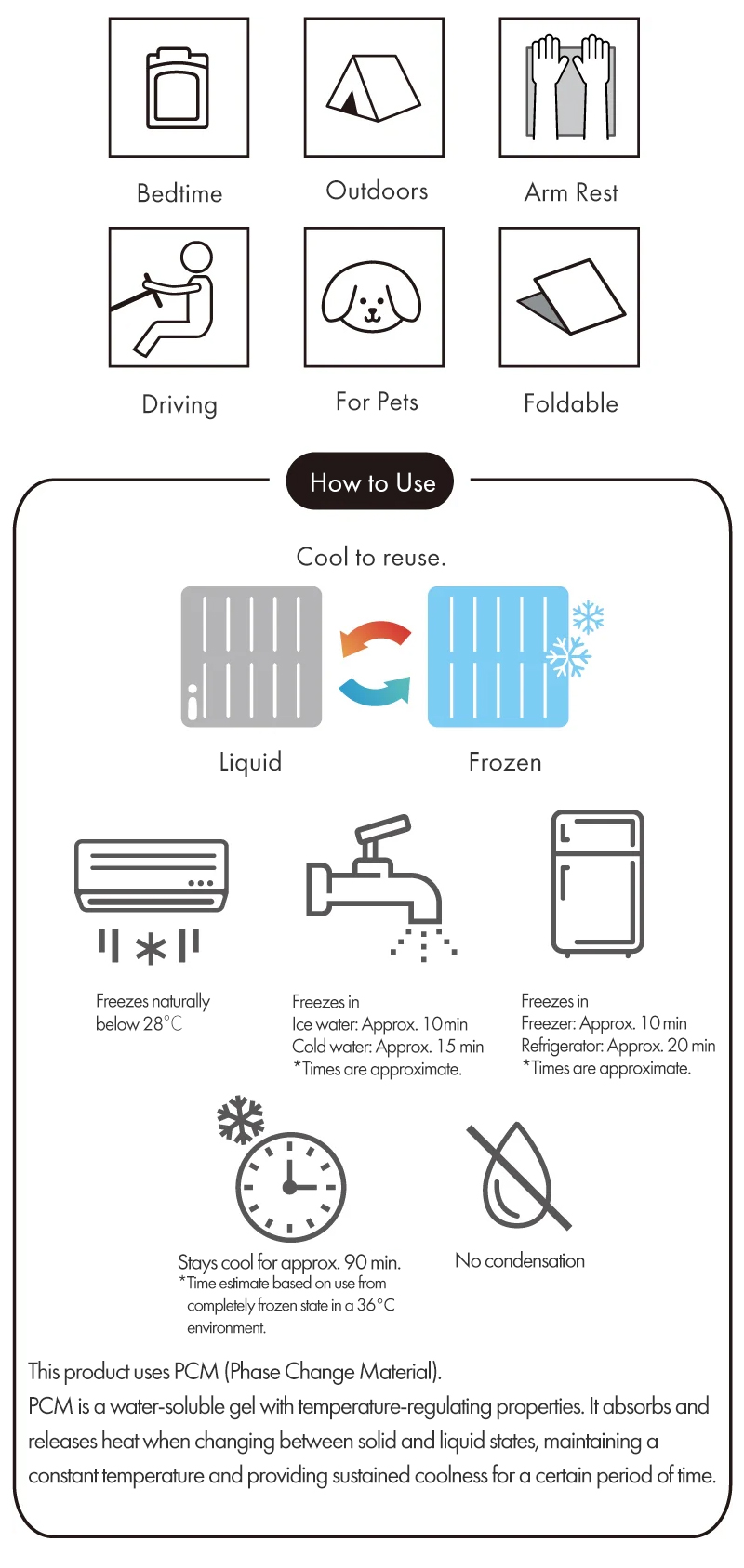 Bedtime

Outdoors

Arm Rest

Driving

For Pets

Foldable

How to Use

Cool to reuse.

Liquid

Frozen

Freezes naturally below 28°C

Freezes in
Ice water: Approx. 10min
Cold water: Approx. 15 min
*Times are approximate.

Freezes in
Freezer: Approx. 10 min
Refrigerator: Approx. 20 min
*Times are approximate.

Stays cool for approx. 90 min.
*Time estimate based on use from completely frozen state in a 36°C environment.

No condensation

This product uses PCM (Phase Change Material).
PCM is a water-soluble gel with temperature-regulating properties. It absorbs and releases heat when changing between solid and liquid states, maintaining a constant temperature and providing sustained coolness for a certain period of time.